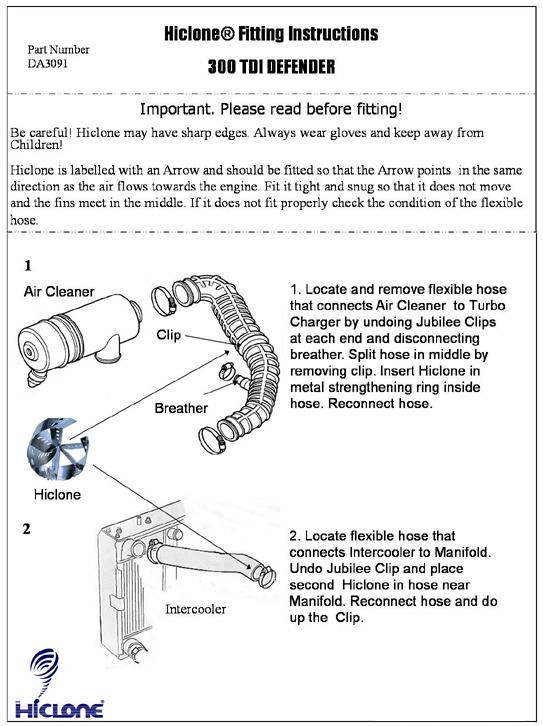 Part Number
DA3091

Hiclone® Fitting Instructions

300 TDI DEFENDER

Important. Please read before fitting!

Be careful! Hiclone may have sharp edges. Always wear gloves and keep away from Children!

Hiclone is labelled with an Arrow and should be fitted so that the Arrow points in the same direction as the air flows towards the engine. Fit it tight and snug so that it does not move and the fins meet in the middle. If it does not fit properly check the condition of the flexible hose.

1

Air Cleaner

Clip

Breather

Hiclone

1. Locate and remove flexible hose that connects Air Cleaner to Turbo Charger by undoing Jubilee Clips at each end and disconnecting breather. Split hose in middle by removing clip. Insert Hiclone in metal strengthening ring inside hose. Reconnect hose.

2

Intercooler

2. Locate flexible hose that connects Intercooler to Manifold. Undo Jubilee Clip and place second Hiclone in hose near Manifold. Reconnect hose and do up the Clip.

HiCLONE