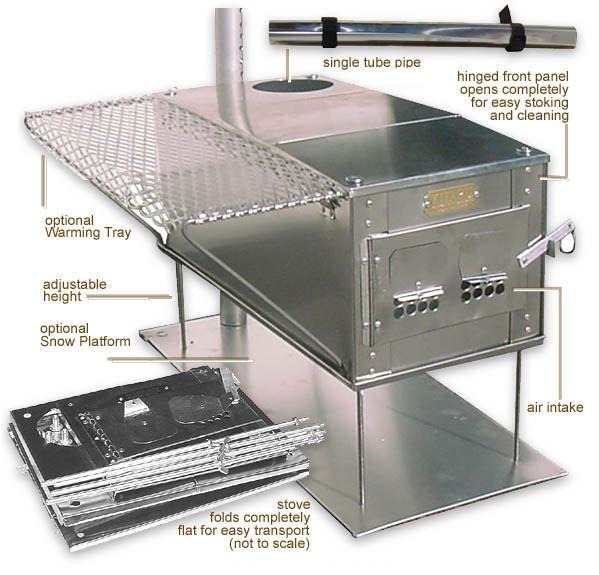 single tube pipe

hinged front panel opens completely for easy stoking and cleaning

optional Warming Tray

adjustable height

optional Snow Platform

air intake

stove folds completely flat for easy transport (not to scale)