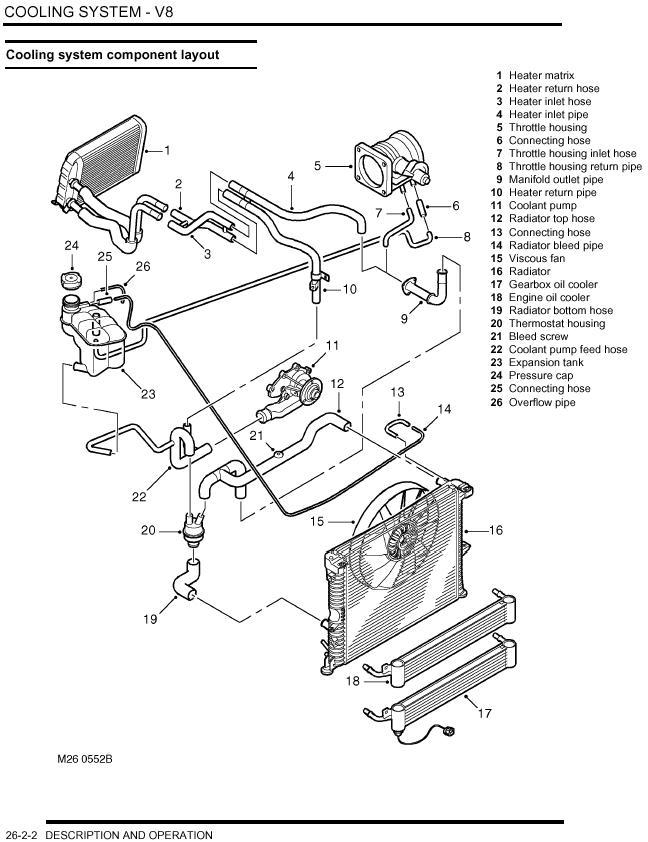 COOLING SYSTEM - V8

Cooling system component layout

1 Heater matrix
2 Heater return hose
3 Heater inlet hose
4 Heater inlet pipe
5 Throttle housing
6 Connecting hose
7 Throttle housing inlet hose
8 Throttle housing return pipe
9 Manifold outlet pipe
10 Heater return pipe
11 Coolant pump
12 Radiator top hose
13 Connecting hose
14 Radiator bleed pipe
15 Viscous fan
16 Radiator
17 Gearbox oil cooler
18 Engine oil cooler
19 Radiator bottom hose
20 Thermostat housing
21 Bleed screw
22 Coolant pump feed hose
23 Expansion tank
24 Pressure cap
25 Connecting hose
26 Overflow pipe

1
2
3
4
5
6
7
8
9
10
11
12
13
14
15
16
17
18
19
20
21
22
23
24
25
26

M26 0552B

26-2-2 DESCRIPTION AND OPERATION