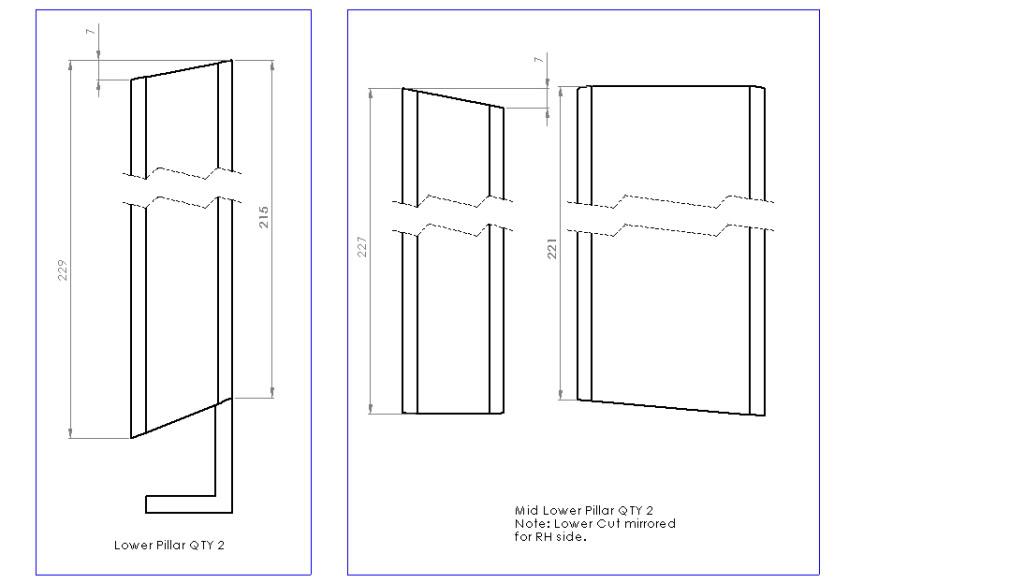 7

229

215

Lower Pillar QTY 2

7

227

221

Mid Lower Pillar QTY 2
Note: Lower Cut mirrored for RH side.