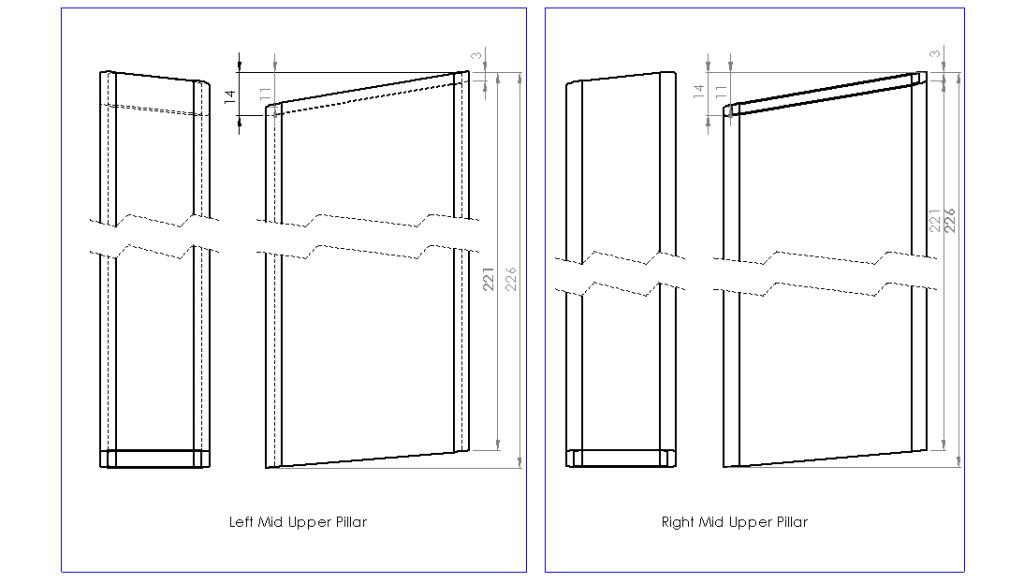 14
11
3
221
226

Left Mid Upper Pillar

14
11
3
221
226

Right Mid Upper Pillar