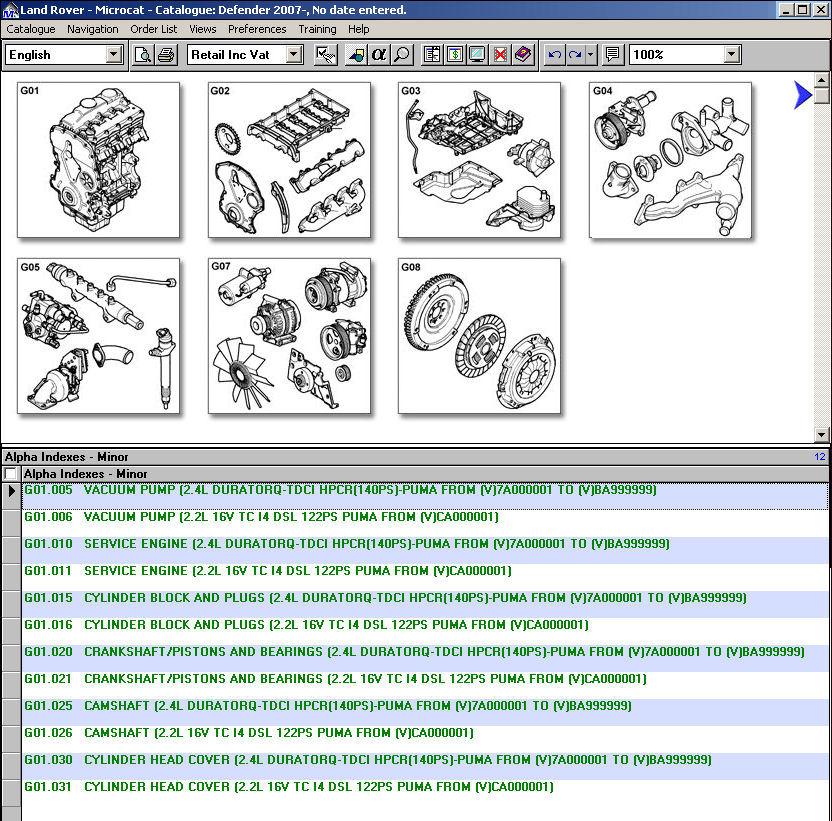 Land Rover - Microcat - Catalogue: Defender 2007-, No date entered.

Catalogue Navigation Order List Views Preferences Training Help

English

Retail Inc Vat

100%

G01

G02

G03

G04

G05

G07

G08

Alpha Indexes - Minor

12

Alpha Indexes - Minor

G01.005 VACUUM PUMP (2.4L DURATORQ-TDCI HPCR(140PS)-PUMA FROM (V)7A000001 TO (V)BA999999)

G01.006 VACUUM PUMP (2.2L 16V TC I4 DSL 122PS PUMA FROM (V)CA000001)

G01.010 SERVICE ENGINE (2.4L DURATORQ-TDCI HPCR(140PS)-PUMA FROM (V)7A000001 TO (V)BA999999)

G01.011 SERVICE ENGINE (2.2L 16V TC I4 DSL 122PS PUMA FROM (V)CA000001)

G01.015 CYLINDER BLOCK AND PLUGS (2.4L DURATORQ-TDCI HPCR(140PS)-PUMA FROM (V)7A000001 TO (V)BA999999)

G01.016 CYLINDER BLOCK AND PLUGS (2.2L 16V TC I4 DSL 122PS PUMA FROM (V)CA000001)

G01.020 CRANKSHAFT/PISTONS AND BEARINGS (2.4L DURATORQ-TDCI HPCR(140PS)-PUMA FROM (V)7A000001 TO (V)BA999999)

G01.021 CRANKSHAFT/PISTONS AND BEARINGS (2.2L 16V TC I4 DSL 122PS PUMA FROM (V)CA000001)

G01.025 CAMSHAFT (2.4L DURATORQ-TDCI HPCR(140PS)-PUMA FROM (V)7A000001 TO (V)BA999999)

G01.026 CAMSHAFT (2.2L 16V TC I4 DSL 122PS PUMA FROM (V)CA000001)

G01.030 CYLINDER HEAD COVER (2.4L DURATORQ-TDCI HPCR(140PS)-PUMA FROM (V)7A000001 TO (V)BA999999)

G01.031 CYLINDER HEAD COVER (2.2L 16V TC I4 DSL 122PS PUMA FROM (V)CA000001)