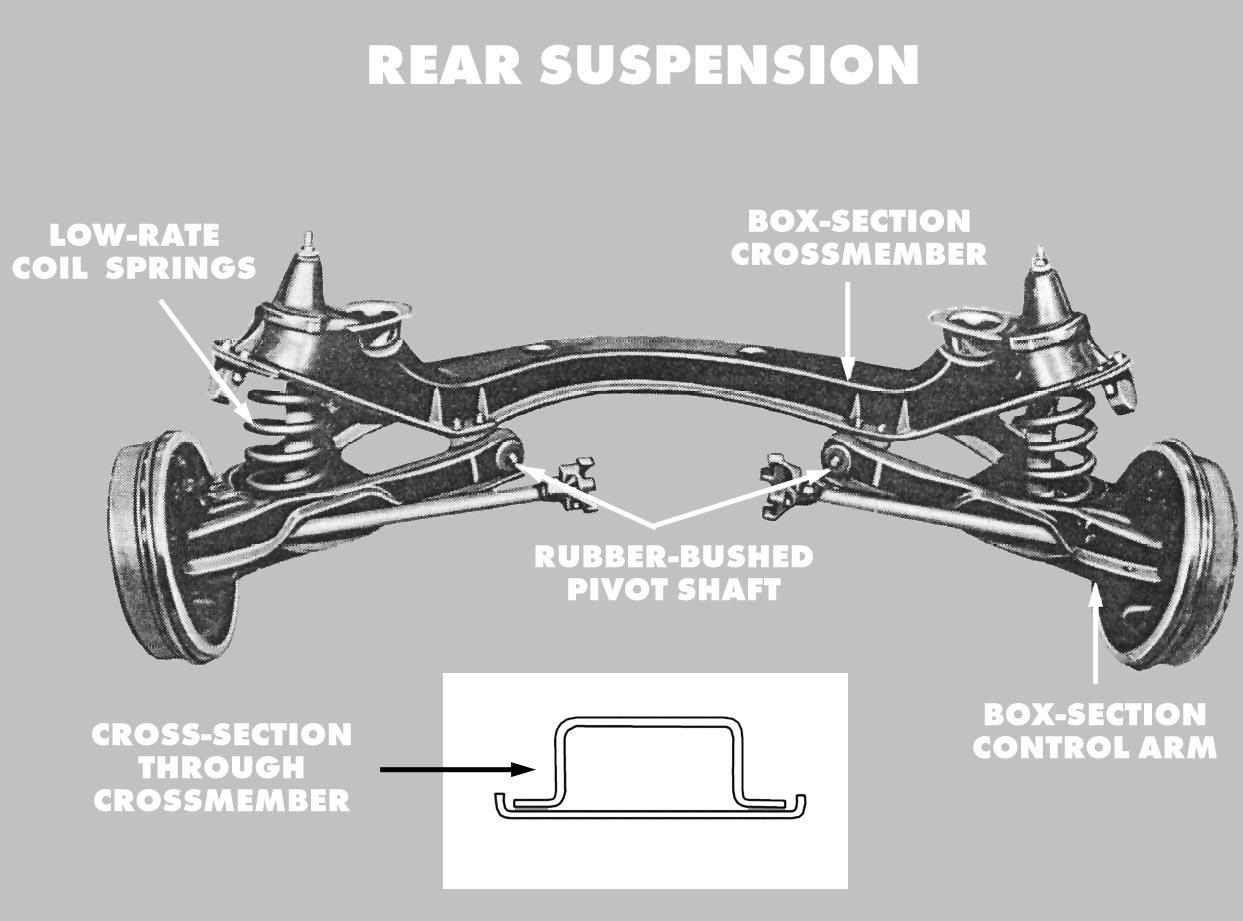 REAR SUSPENSION

LOW-RATE COIL SPRINGS

BOX-SECTION CROSSMEMBER

RUBBER-BUSHED PIVOT SHAFT

CROSS-SECTION THROUGH CROSSMEMBER

BOX-SECTION CONTROL ARM