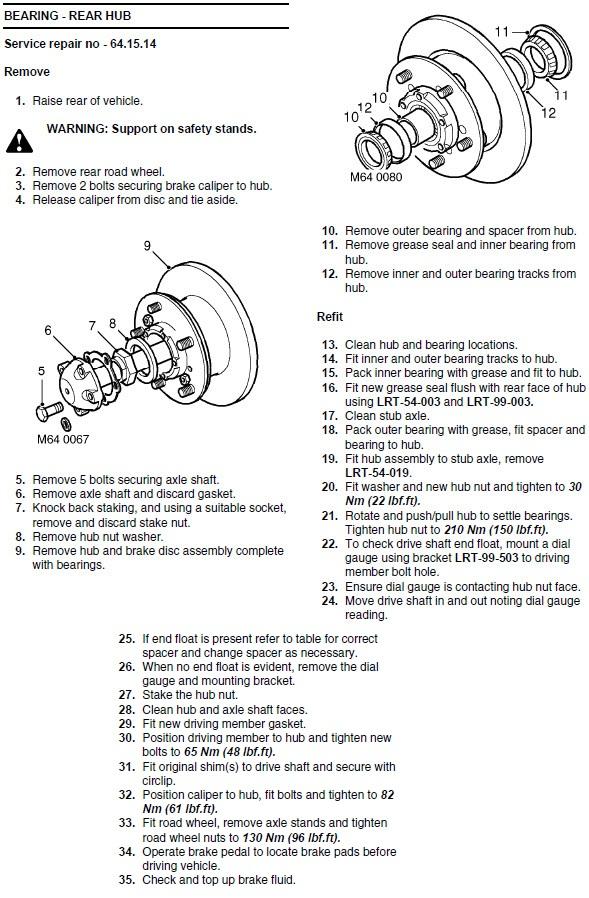 BEARING - REAR HUB

Service repair no - 64.15.14

Remove

1. Raise rear of vehicle.

WARNING: Support on safety stands.

2. Remove rear road wheel.
3. Remove 2 bolts securing brake caliper to hub.
4. Release caliper from disc and tie aside.

9
6
7
8
5
M64 0067

5. Remove 5 bolts securing axle shaft.
6. Remove axle shaft and discard gasket.
7. Knock back staking, and using a suitable socket, remove and discard stake nut.
8. Remove hub nut washer.
9. Remove hub and brake disc assembly complete with bearings.

11
11
12
10
12
10
M64 0080

10. Remove outer bearing and spacer from hub.
11. Remove grease seal and inner bearing from hub.
12. Remove inner and outer bearing tracks from hub.

Refit

13. Clean hub and bearing locations.
14. Fit inner and outer bearing tracks to hub.
15. Pack inner bearing with grease and fit to hub.
16. Fit new grease seal flush with rear face of hub using LRT-54-003 and LRT-99-003.
17. Clean stub axle.
18. Pack outer bearing with grease, fit spacer and bearing to hub.
19. Fit hub assembly to stub axle, remove LRT-54-019.
20. Fit washer and new hub nut and tighten to 30 Nm (22 lbf.ft).
21. Rotate and push/pull hub to settle bearings. Tighten hub nut to 210 Nm (150 lbf.ft).
22. To check drive shaft end float, mount a dial gauge using bracket LRT-99-503 to driving member bolt hole.
23. Ensure dial gauge is contacting hub nut face.
24. Move drive shaft in and out noting dial gauge reading.

25. If end float is present refer to table for correct spacer and change spacer as necessary.
26. When no end float is evident, remove the dial gauge and mounting bracket.
27. Stake the hub nut.
28. Clean hub and axle shaft faces.
29. Fit new driving member gasket.
30. Position driving member to hub and tighten new bolts to 65 Nm (48 lbf.ft).
31. Fit original shim(s) to drive shaft and secure with circlip.
32. Position caliper to hub, fit bolts and tighten to 82 Nm (61 lbf.ft).
33. Fit road wheel, remove axle stands and tighten road wheel nuts to 130 Nm (96 lbf.ft).
34. Operate brake pedal to locate brake pads before driving vehicle.
35. Check and top up brake fluid.