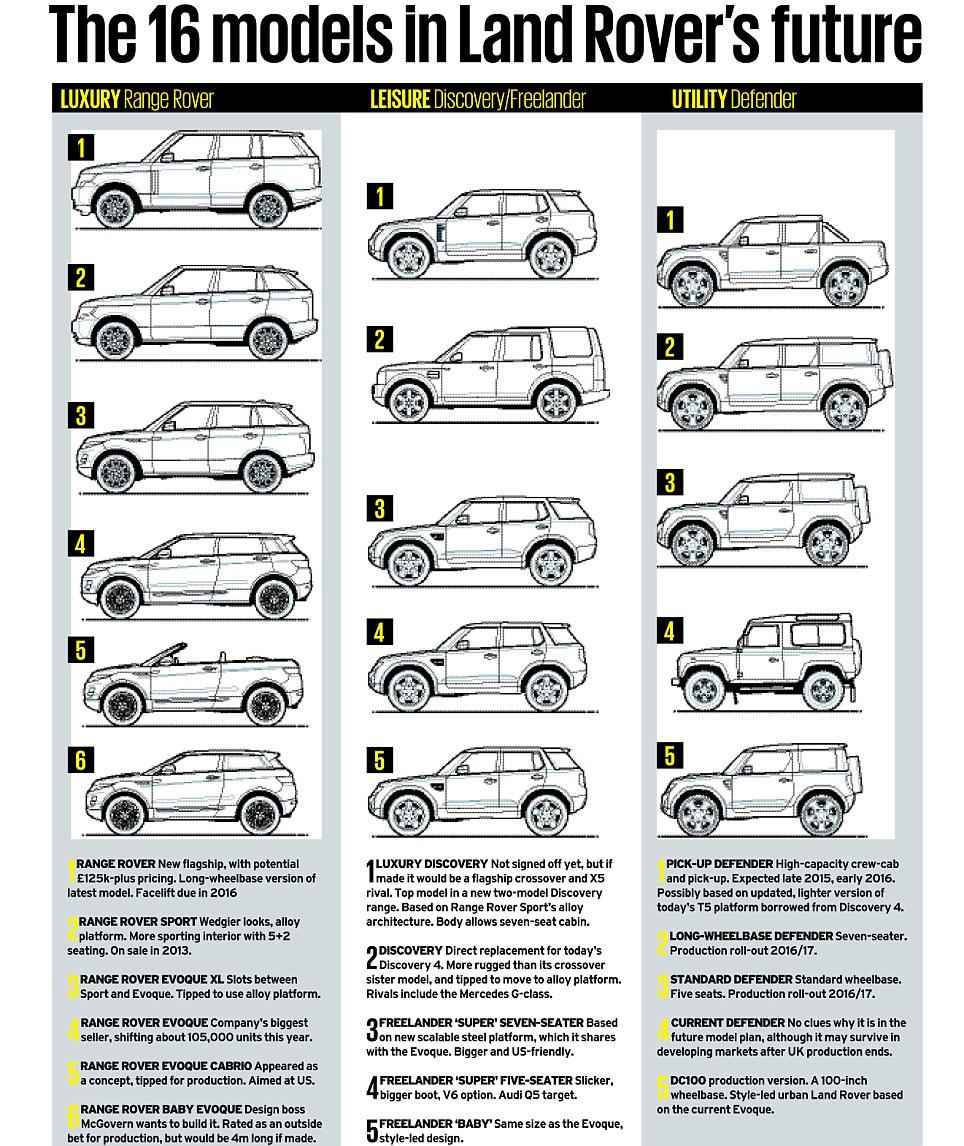 The 16 models in Land Rover's future

LUXURY Range Rover

1
2
3
4
5
6

1 RANGE ROVER New flagship, with potential £125k-plus pricing. Long-wheelbase version of latest model. Facelift due in 2016

2 RANGE ROVER SPORT Wedgier looks, alloy platform. More sporting interior with 5+2 seating. On sale in 2013.

3 RANGE ROVER EVOQUE XL Slots between Sport and Evoque. Tipped to use alloy platform.

4 RANGE ROVER EVOQUE Company's biggest seller, shifting about 105,000 units this year.

5 RANGE ROVER EVOQUE CABRIO Appeared as a concept, tipped for production. Aimed at US.

6 RANGE ROVER BABY EVOQUE Design boss McGovern wants to build it. Rated as an outside bet for production, but would be 4m long if made.

LEISURE Discovery/Freelander

1
2
3
4
5

1 LUXURY DISCOVERY Not signed off yet, but if made it would be a flagship crossover and X5 rival. Top model in a new two-model Discovery range. Based on Range Rover Sport's alloy architecture. Body allows seven-seat cabin.

2 DISCOVERY Direct replacement for today's Discovery 4. More rugged than its crossover sister model, and tipped to move to alloy platform. Rivals include the Mercedes G-class.

3 FREELANDER 'SUPER' SEVEN-SEATER Based on new scalable steel platform, which it shares with the Evoque. Bigger and US-friendly.

4 FREELANDER 'SUPER' FIVE-SEATER Slicker, bigger boot, V6 option. Audi Q5 target.

5 FREELANDER 'BABY' Same size as the Evoque, style-led design.

UTILITY Defender

1
2
3
4
5

1 PICK-UP DEFENDER High-capacity crew-cab and pick-up. Expected late 2015, early 2016. Possibly based on updated, lighter version of today's T5 platform borrowed from Discovery 4.

2 LONG-WHEELBASE DEFENDER Seven-seater. Production roll-out 2016/17.

3 STANDARD DEFENDER Standard wheelbase. Five seats. Production roll-out 2016/17.

4 CURRENT DEFENDER No clues why it is in the future model plan, although it may survive in developing markets after UK production ends.

5 DC100 production version. A 100-inch wheelbase. Style-led urban Land Rover based on the current Evoque.