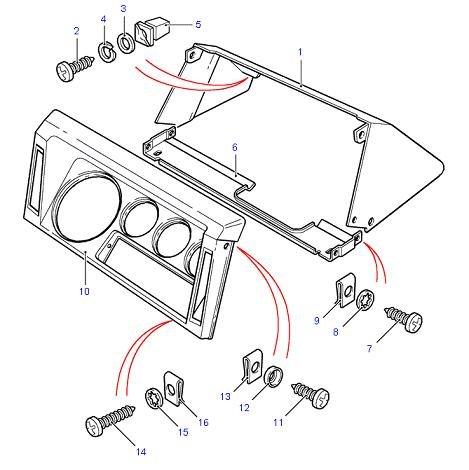 2
4
3
5
1
6
10
9
8
7
13
12
11
15
16
14