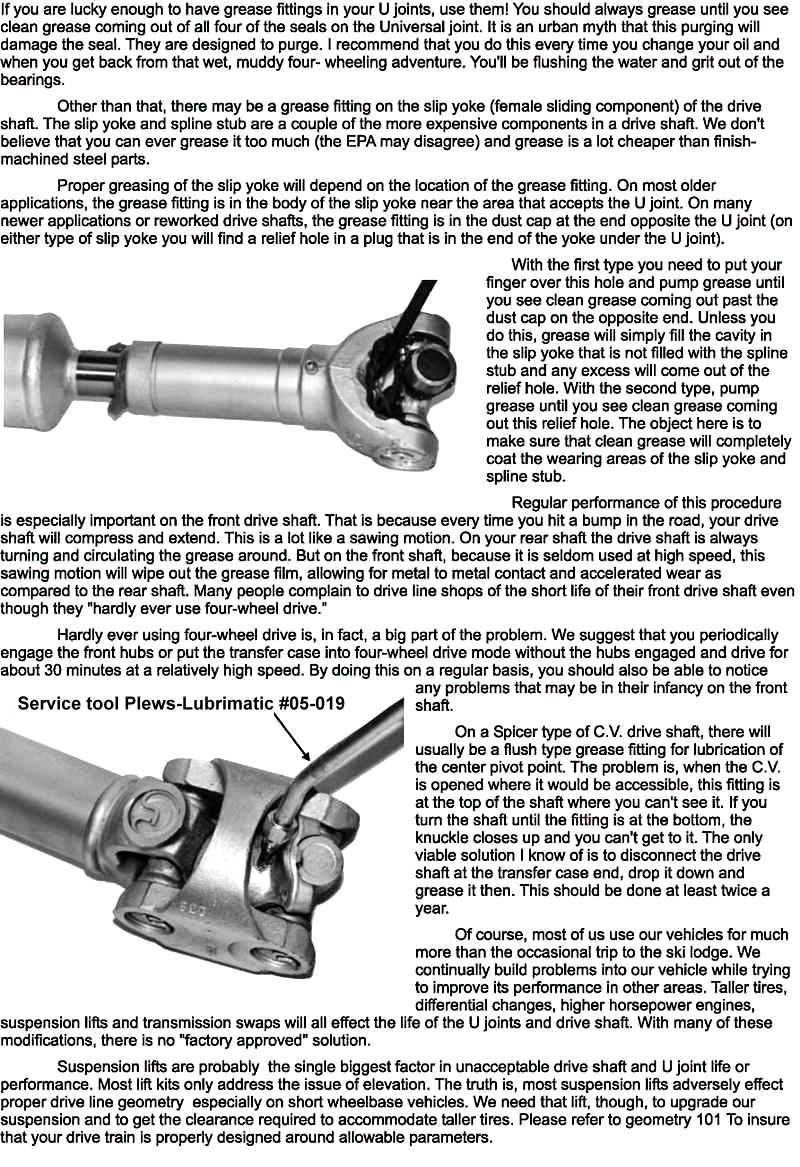 If you are lucky enough to have grease fittings in your U joints, use them! You should always grease until you see clean grease coming out of all four of the seals on the Universal joint. It is an urban myth that this purging will damage the seal. They are designed to purge. I recommend that you do this every time you change your oil and when you get back from that wet, muddy four- wheeling adventure. You'll be flushing the water and grit out of the bearings.

Other than that, there may be a grease fitting on the slip yoke (female sliding component) of the drive shaft. The slip yoke and spline stub are a couple of the more expensive components in a drive shaft. We don't believe that you can ever grease it too much (the EPA may disagree) and grease is a lot cheaper than finish-machined steel parts.

Proper greasing of the slip yoke will depend on the location of the grease fitting. On most older applications, the grease fitting is in the body of the slip yoke near the area that accepts the U joint. On many newer applications or reworked drive shafts, the grease fitting is in the dust cap at the end opposite the U joint (on either type of slip yoke you will find a relief hole in a plug that is in the end of the yoke under the U joint).

With the first type you need to put your finger over this hole and pump grease until you see clean grease coming out past the dust cap on the opposite end. Unless you do this, grease will simply fill the cavity in the slip yoke that is not filled with the spline stub and any excess will come out of the relief hole. With the second type, pump grease until you see clean grease coming out this relief hole. The object here is to make sure that clean grease will completely coat the wearing areas of the slip yoke and spline stub.

Regular performance of this procedure is especially important on the front drive shaft. That is because every time you hit a bump in the road, your drive shaft will compress and extend. This is a lot like a sawing motion. On your rear shaft the drive shaft is always turning and circulating the grease around. But on the front shaft, because it is seldom used at high speed, this sawing motion will wipe out the grease film, allowing for metal to metal contact and accelerated wear as compared to the rear shaft. Many people complain to drive line shops of the short life of their front drive shaft even though they "hardly ever use four-wheel drive."

Hardly ever using four-wheel drive is, in fact, a big part of the problem. We suggest that you periodically engage the front hubs or put the transfer case into four-wheel drive mode without the hubs engaged and drive for about 30 minutes at a relatively high speed. By doing this on a regular basis, you should also be able to notice any problems that may be in their infancy on the front shaft.

Service tool Plews-Lubrimatic #05-019

On a Spicer type of C.V. drive shaft, there will usually be a flush type grease fitting for lubrication of the center pivot point. The problem is, when the C.V. is opened where it would be accessible, this fitting is at the top of the shaft where you can't see it. If you turn the shaft until the fitting is at the bottom, the knuckle closes up and you can't get to it. The only viable solution I know of is to disconnect the drive shaft at the transfer case end, drop it down and grease it then. This should be done at least twice a year.

Of course, most of us use our vehicles for much more than the occasional trip to the ski lodge. We continually build problems into our vehicle while trying to improve its performance in other areas. Taller tires, differential changes, higher horsepower engines, suspension lifts and transmission swaps will all effect the life of the U joints and drive shaft. With many of these modifications, there is no "factory approved" solution.

Suspension lifts are probably the single biggest factor in unacceptable drive shaft and U joint life or performance. Most lift kits only address the issue of elevation. The truth is, most suspension lifts adversely effect proper drive line geometry especially on short wheelbase vehicles. We need that lift, though, to upgrade our suspension and to get the clearance required to accommodate taller tires. Please refer to geometry 101 To insure that your drive train is properly designed around allowable parameters.