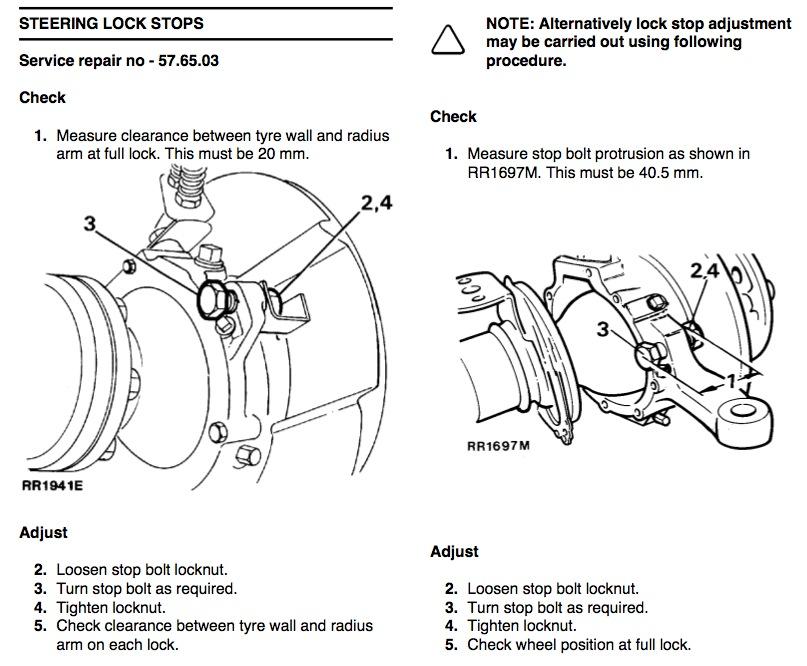 STEERING LOCK STOPS

Service repair no - 57.65.03

Check

1. Measure clearance between tyre wall and radius arm at full lock. This must be 20 mm.

3

2,4

RR1941E

Adjust

2. Loosen stop bolt locknut.
3. Turn stop bolt as required.
4. Tighten locknut.
5. Check clearance between tyre wall and radius arm on each lock.

NOTE: Alternatively lock stop adjustment may be carried out using following procedure.

Check

1. Measure stop bolt protrusion as shown in RR1697M. This must be 40.5 mm.

2,4

3

1

RR1697M

Adjust

2. Loosen stop bolt locknut.
3. Turn stop bolt as required.
4. Tighten locknut.
5. Check wheel position at full lock.