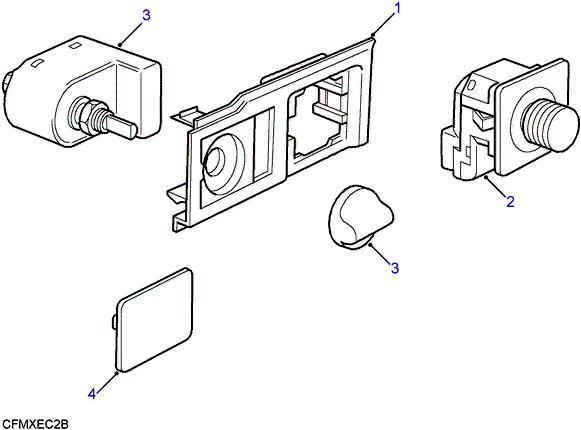 3
1
2
3
4
CFMXEC2B