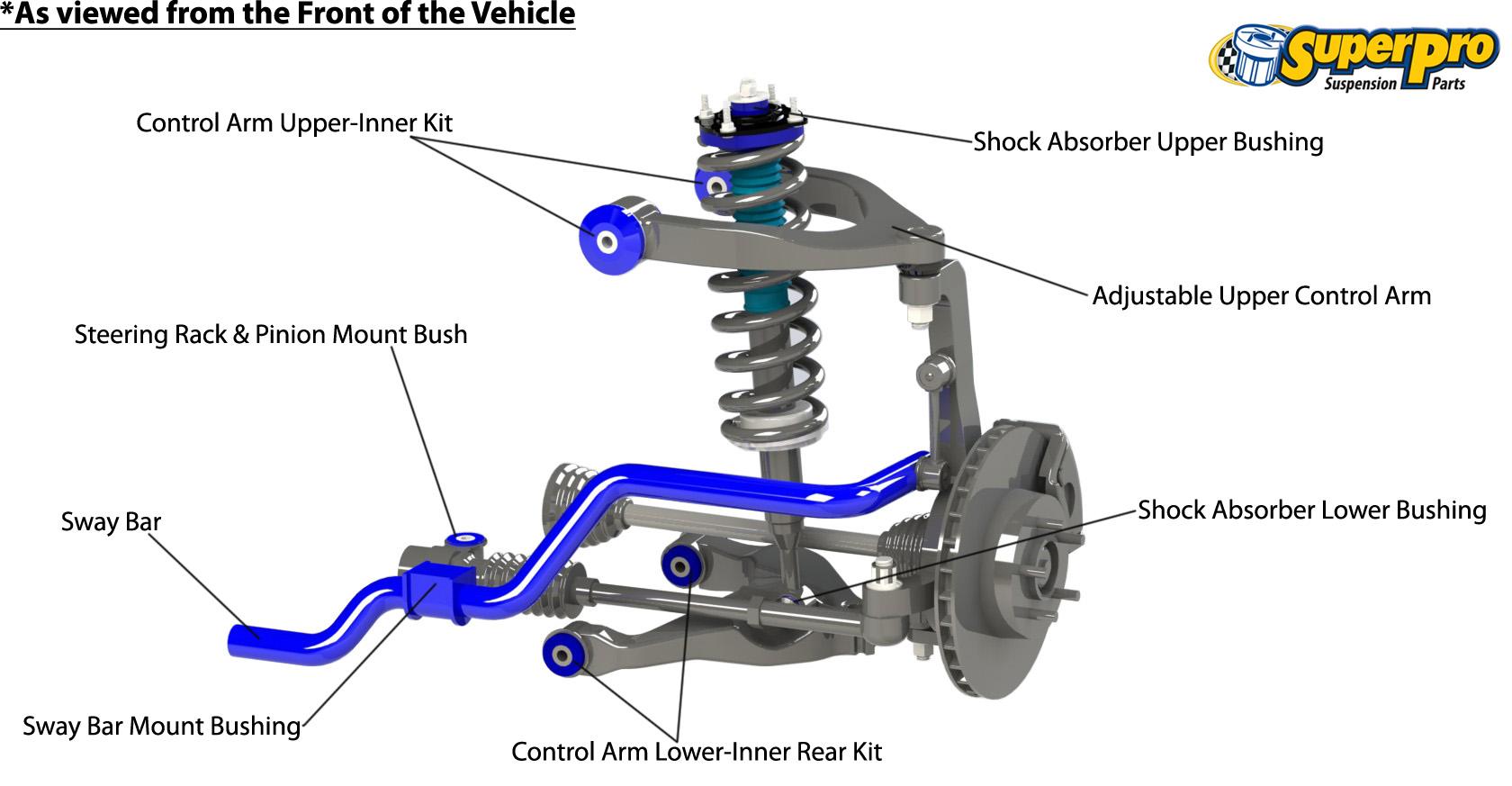 *As viewed from the Front of the Vehicle

Superpro Suspension Parts

Control Arm Upper-Inner Kit

Shock Absorber Upper Bushing

Adjustable Upper Control Arm

Steering Rack & Pinion Mount Bush

Sway Bar

Shock Absorber Lower Bushing

Sway Bar Mount Bushing

Control Arm Lower-Inner Rear Kit