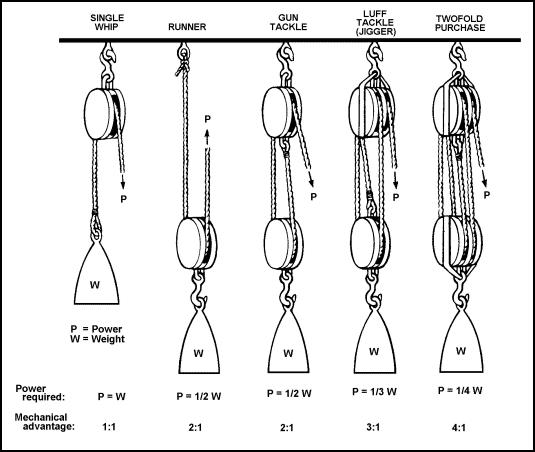 SINGLE WHIP

RUNNER

GUN TACKLE

LUFF TACKLE (JIGGER)

TWOFOLD PURCHASE

P

P

P

P

P

W

W

W

W

W

P = Power
W = Weight

Power required: P = W P = 1/2 W P = 1/2 W P = 1/3 W P = 1/4 W

Mechanical advantage: 1:1 2:1 2:1 3:1 4:1