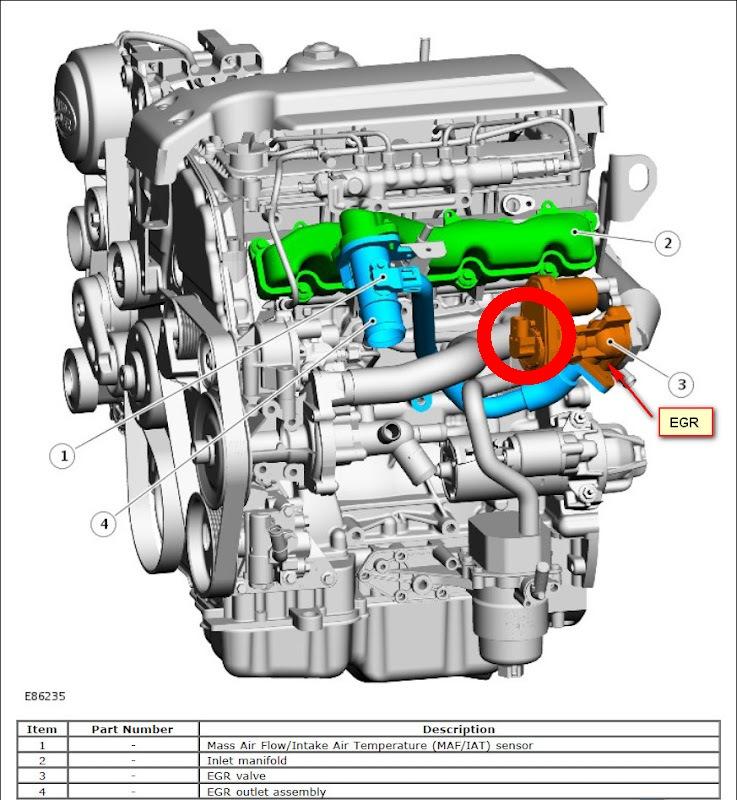 2

3

EGR

1

4

E86235

| Item | Part Number | Description |
|---|---|---|
| 1 | - | Mass Air Flow/Intake Air Temperature (MAF/IAT) sensor |
| 2 | - | Inlet manifold |
| 3 | - | EGR valve |
| 4 | - | EGR outlet assembly |