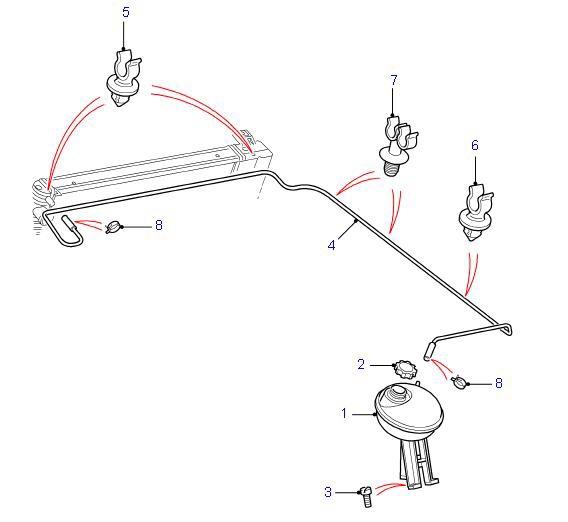 5
7
6
8
4
2
8
1
3