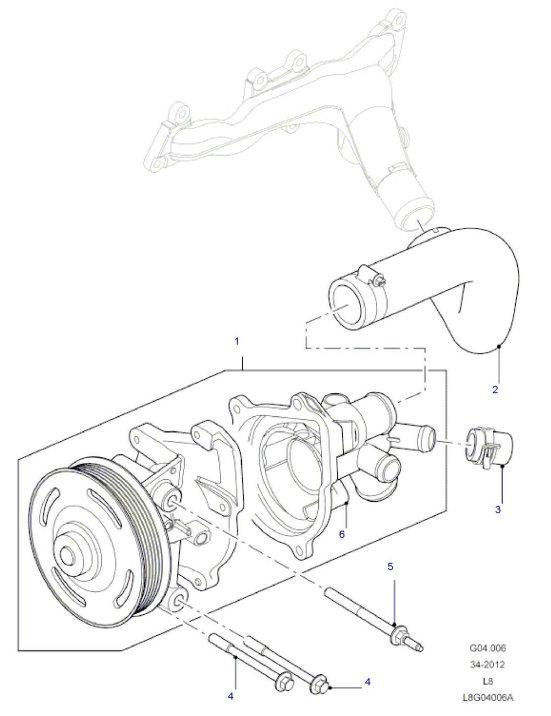 1

2

3

6

5

4

4

G04.006
34-2012
L8
L8G04006A