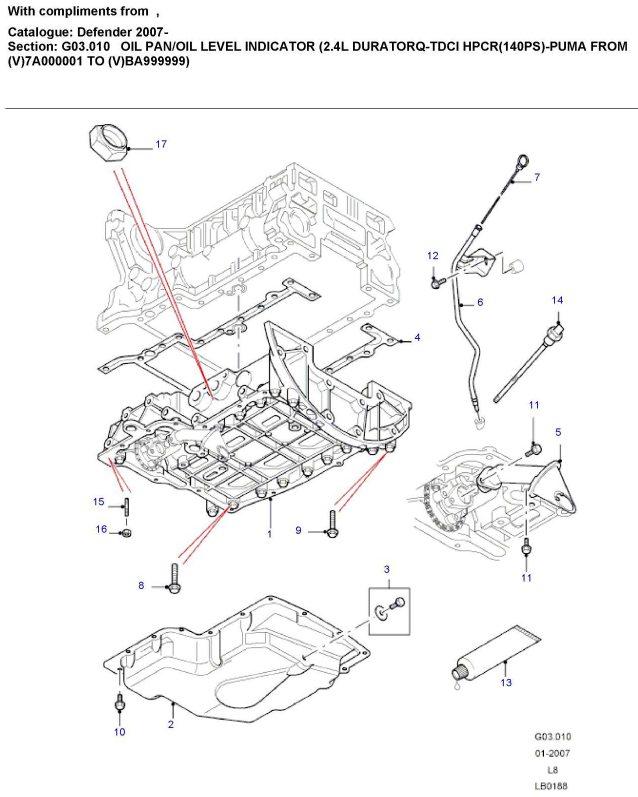 With compliments from ,

Catalogue: Defender 2007-
Section: G03.010 OIL PAN/OIL LEVEL INDICATOR (2.4L DURATORQ-TDCI HPCR(140PS)-PUMA FROM (V)7A000001 TO (V)BA999999)

17
7
12
6
14
4
11
5
15
16
1
9
11
8
3
13
10
2

G03.010
01-2007
L8
LB0188