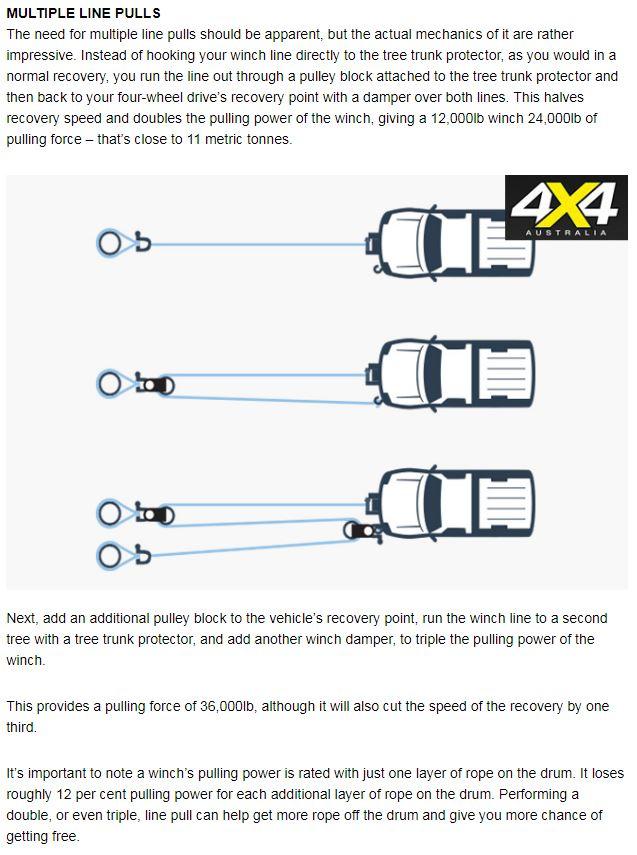 MULTIPLE LINE PULLS

The need for multiple line pulls should be apparent, but the actual mechanics of it are rather impressive. Instead of hooking your winch line directly to the tree trunk protector, as you would in a normal recovery, you run the line out through a pulley block attached to the tree trunk protector and then back to your four-wheel drive's recovery point with a damper over both lines. This halves recovery speed and doubles the pulling power of the winch, giving a 12,000lb winch 24,000lb of pulling force – that's close to 11 metric tonnes.

4X4 AUSTRALIA

Next, add an additional pulley block to the vehicle's recovery point, run the winch line to a second tree with a tree trunk protector, and add another winch damper, to triple the pulling power of the winch.

This provides a pulling force of 36,000lb, although it will also cut the speed of the recovery by one third.

It's important to note a winch's pulling power is rated with just one layer of rope on the drum. It loses roughly 12 per cent pulling power for each additional layer of rope on the drum. Performing a double, or even triple, line pull can help get more rope off the drum and give you more chance of getting free.