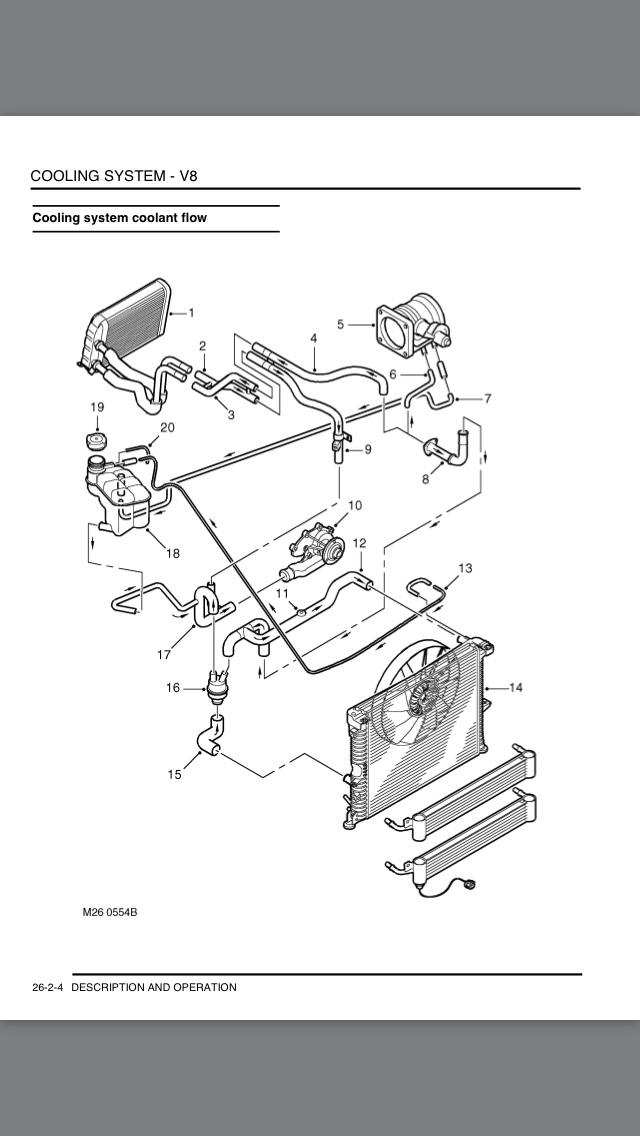 COOLING SYSTEM - V8

Cooling system coolant flow

1
2
3
4
5
6
7
8
9
10
11
12
13
14
15
16
17
18
19
20

M26 0554B

26-2-4 DESCRIPTION AND OPERATION