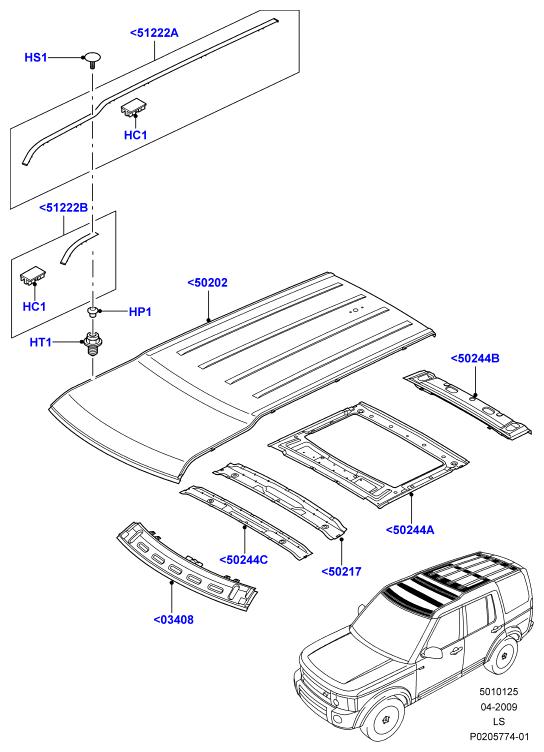 <51222A
HS1
HC1
<51222B
HC1
HP1
HT1
<50202
<50244B
<50244A
<50244C
<50217
<03408
5010125
04-2009
LS
P0205774-01