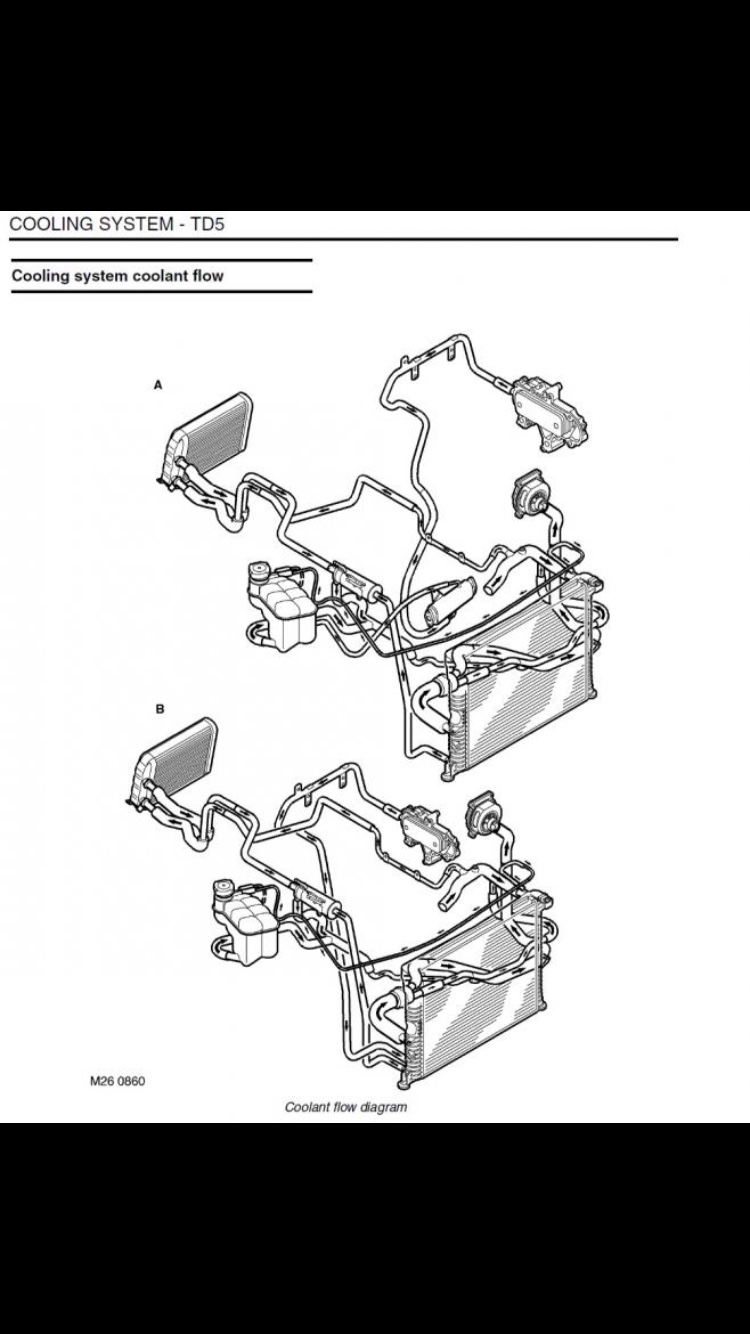 COOLING SYSTEM - TD5

Cooling system coolant flow

A

B

M26 0860

Coolant flow diagram